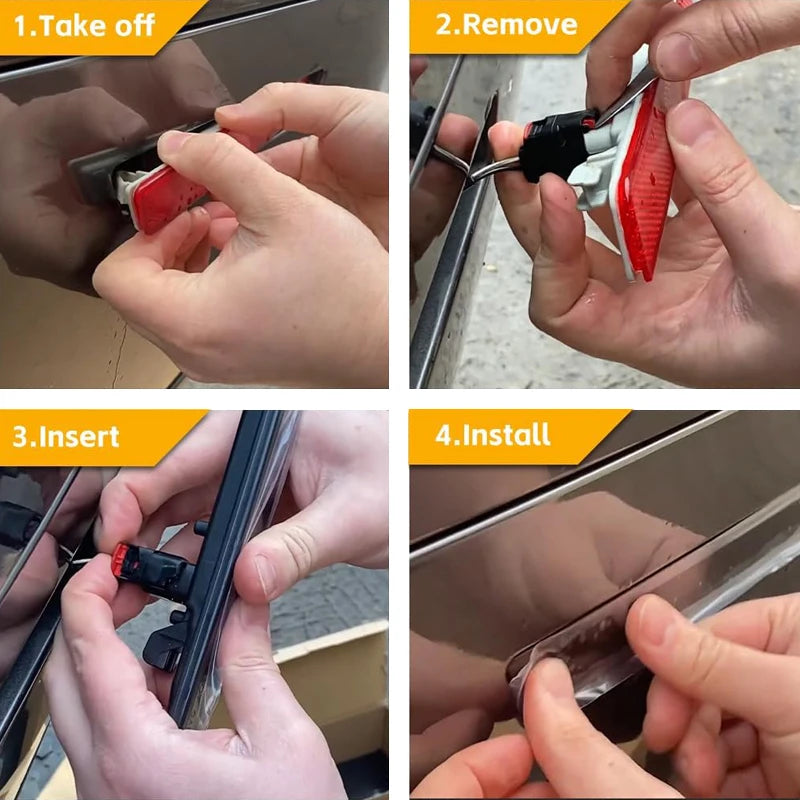 1.Take off

2.Remove

3.Insert

4.Install